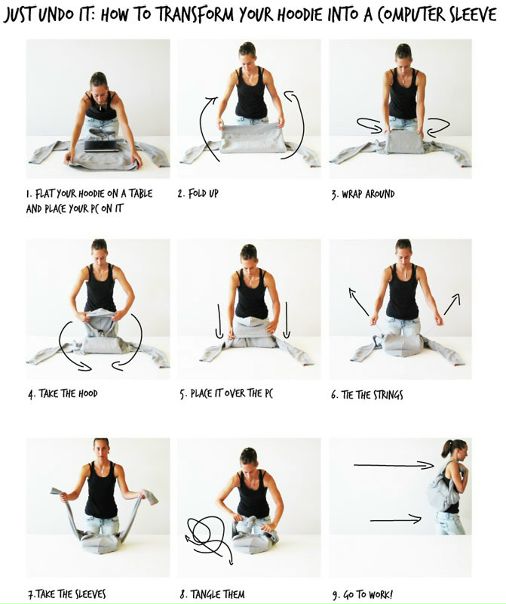 JUST UNDO IT: HOW TO TRANSFORM YOUR HOODIE INTO A COMPUTER SLEEVE

1. FLAT YOUR HOODIE ON A TABLE AND PLACE YOUR PC ON IT

2. FOLD UP

3. WRAP AROUND

4. TAKE THE HOOD

5. PLACE IT OVER THE PC

6. TIE THE STRINGS

7. TAKE THE SLEEVES

8. TANGLE THEM

9. GO TO WORK!